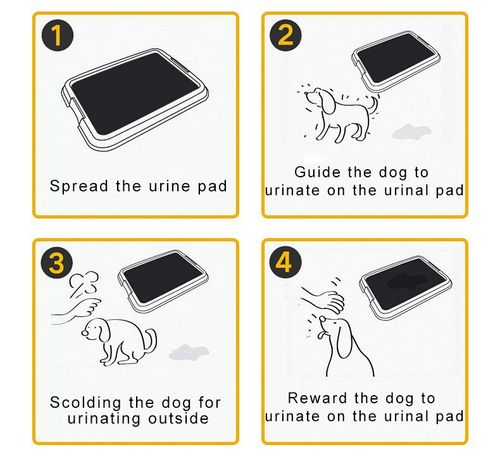 1

Spread the urine pad

2

Guide the dog to urinate on the urinal pad

3

Scolding the dog for urinating outside

4

Reward the dog to urinate on the urinal pad