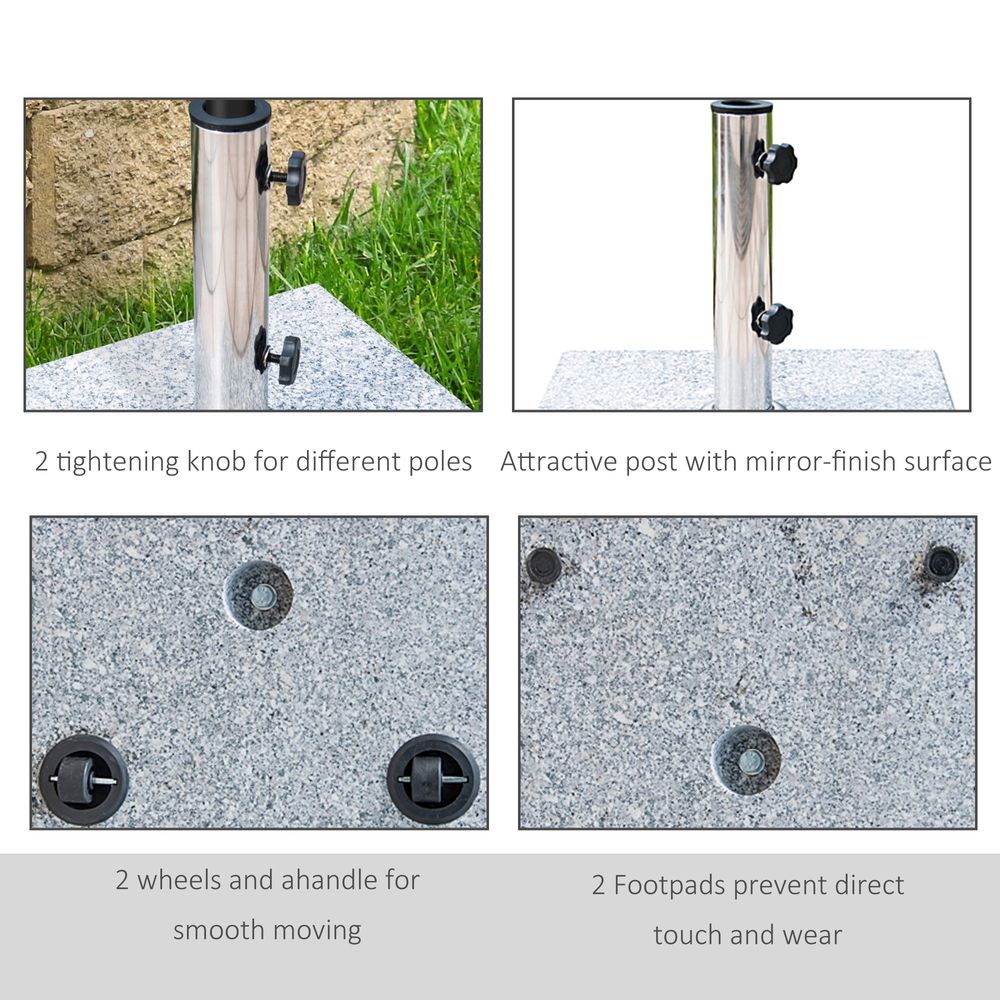 2 tightening knob for different poles

Attractive post with mirror-finish surface

2 wheels and ahandle for smooth moving

2 Footpads prevent direct touch and wear